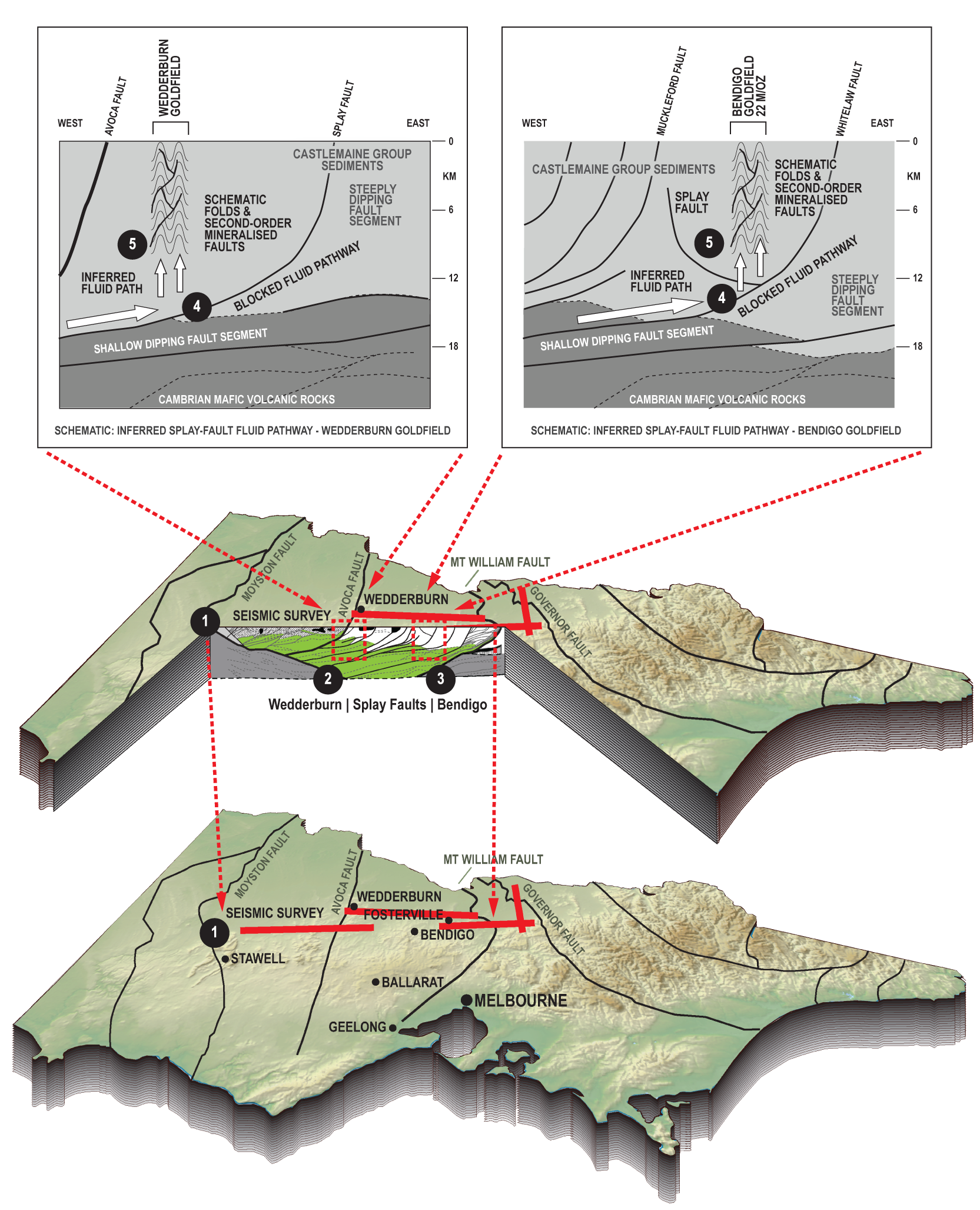 WEST
AVOCA FAULT
WEDDERBURN GOLDFIELD
SPLAY FAULT
EAST
0
KM
6
12
18
CASTLEMAINE GROUP SEDIMENTS
STEEPLY DIPPING FAULT SEGMENT
SCHEMATIC FOLDS & SECOND-ORDER MINERALISED FAULTS
5
INFERRED FLUID PATH
4
BLOCKED FLUID PATHWAY
SHALLOW DIPPING FAULT SEGMENT
CAMBRIAN MAFIC VOLCANIC ROCKS
SCHEMATIC: INFERRED SPLAY-FAULT FLUID PATHWAY - WEDDERBURN GOLDFIELD

WEST
MUCKLEFORD FAULT
BENDIGO GOLDFIELD 22 M/OZ
WHITELAW FAULT
EAST
0
KM
6
12
18
CASTLEMAINE GROUP SEDIMENTS
SPLAY FAULT
SCHEMATIC FOLDS & SECOND-ORDER MINERALISED FAULTS
5
INFERRED FLUID PATH
4
BLOCKED FLUID PATHWAY
STEEPLY DIPPING FAULT SEGMENT
SHALLOW DIPPING FAULT SEGMENT
CAMBRIAN MAFIC VOLCANIC ROCKS
SCHEMATIC: INFERRED SPLAY-FAULT FLUID PATHWAY - BENDIGO GOLDFIELD

MOYSTON FAULT
AVOCA FAULT
MT WILLIAM FAULT
WEDDERBURN
GOVERNOR FAULT
1
SEISMIC SURVEY
2
3
Wedderburn | Splay Faults | Bendigo

MOYSTON FAULT
AVOCA FAULT
MT WILLIAM FAULT
WEDDERBURN
GOVERNOR FAULT
SEISMIC SURVEY
FOSTERVILLE
1
BENDIGO
STAWELL
BALLARAT
MELBOURNE
GEELONG